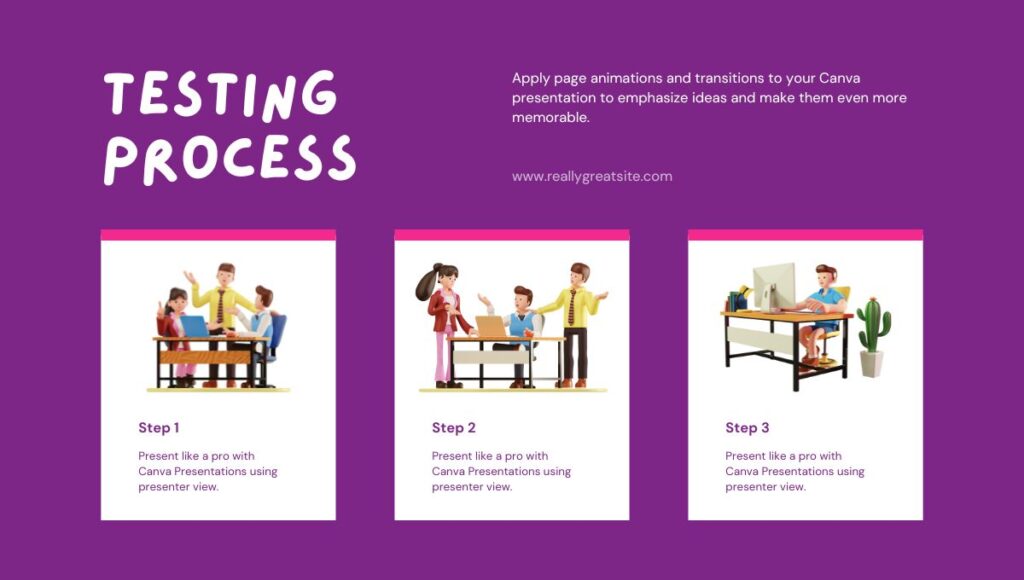 TESTING PROCESS

Apply page animations and transitions to your Canva presentation to emphasize ideas and make them even more memorable.

www.reallygreatsite.com

Step 1

Present like a pro with Canva Presentations using presenter view.

Step 2

Present like a pro with Canva Presentations using presenter view.

Step 3

Present like a pro with Canva Presentations using presenter view.